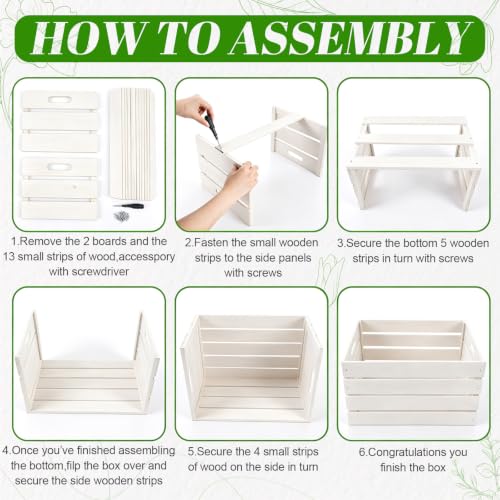 HOW TO ASSEMBLY

1.Remove the 2 boards and the 13 small strips of wood,accesspory with screwdriver

2.Fasten the small wooden strips to the side panels with screws

3.Secure the bottom 5 wooden strips in turn with screws

4.Once you've finished assembling the bottom,filp the box over and secure the side wooden strips

5.Secure the 4 small strips of wood on the side in turn

6.Congratulations you finish the box