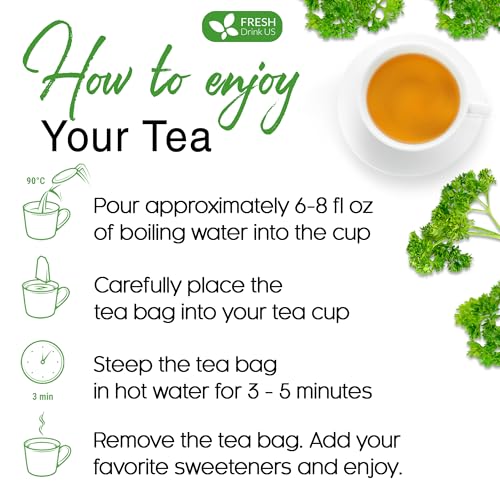 FRESH
Drink US

How to enjoy
Your Tea

90°C

Pour approximately 6-8 fl oz of boiling water into the cup

Carefully place the tea bag into your tea cup

3 min

Steep the tea bag in hot water for 3 - 5 minutes

Remove the tea bag. Add your favorite sweeteners and enjoy.