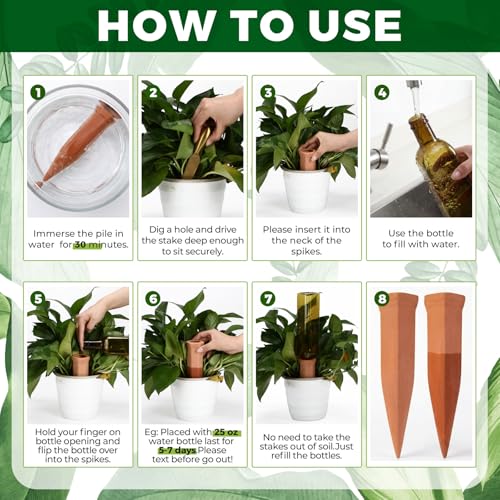 HOW TO USE

1
Immerse the pile in water for 30 minutes.

2
Dig a hole and drive the stake deep enough to sit securely.

3
Please insert it into the neck of the spikes.

4
Use the bottle to fill with water.

5
Hold your finger on bottle opening and flip the bottle over into the spikes.

6
Eg: Placed with 25 oz water bottle last for 5-7 days.Please text before go out!

7
No need to take the stakes out of soil.Just refill the bottles.

8