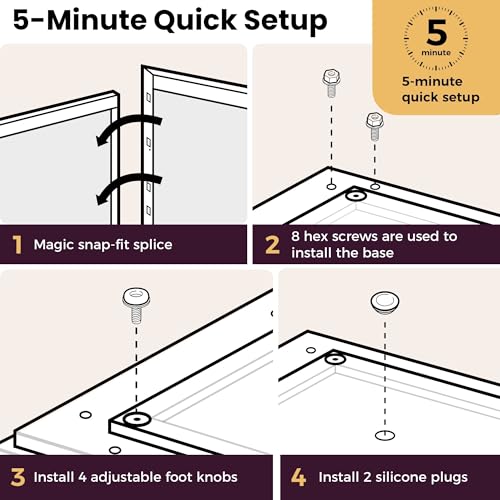 5-Minute Quick Setup

5
minute
5-minute quick setup

1 Magic snap-fit splice

2 8 hex screws are used to install the base

3 Install 4 adjustable foot knobs

4 Install 2 silicone plugs