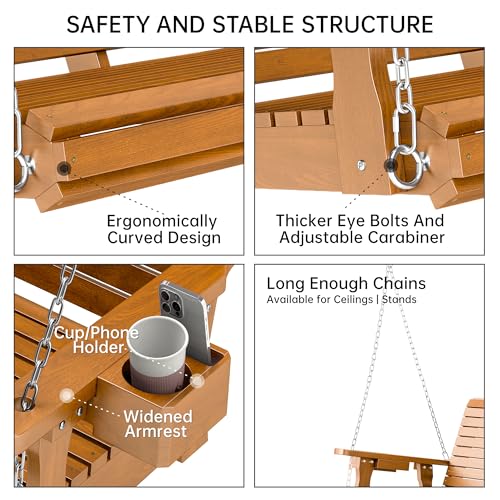 SAFETY AND STABLE STRUCTURE

Ergonomically Curved Design

Thicker Eye Bolts And Adjustable Carabiner

Cup/Phone Holder

Widened Armrest

Long Enough Chains
Available for Ceilings | Stands