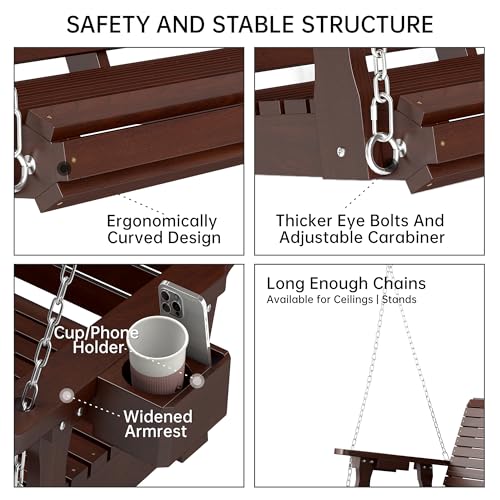 SAFETY AND STABLE STRUCTURE

Ergonomically Curved Design

Thicker Eye Bolts And Adjustable Carabiner

Cup/Phone Holder

Widened Armrest

Long Enough Chains
Available for Ceilings | Stands