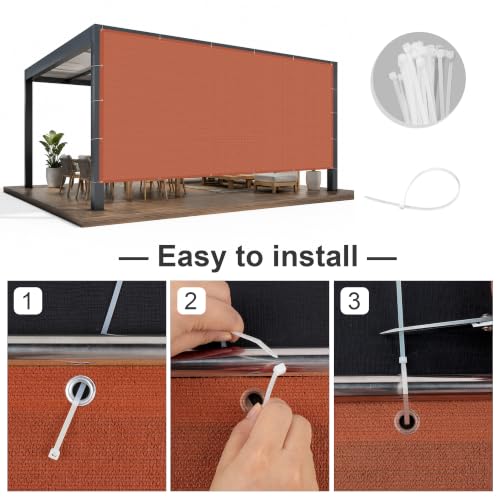 — Easy to install —

1

2

3