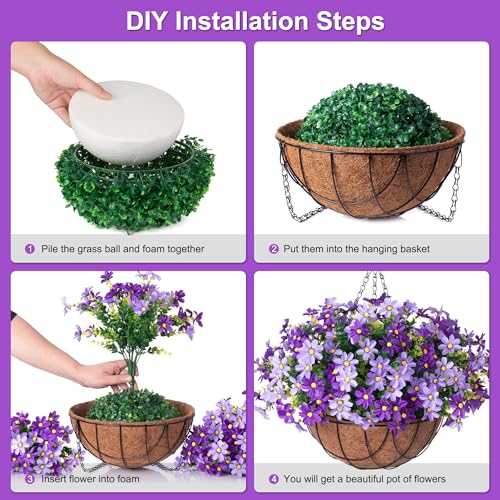 DIY Installation Steps

1 Pile the grass ball and foam together

2 Put them into the hanging basket

3 Insert flower into foam

4 You will get a beautiful pot of flowers