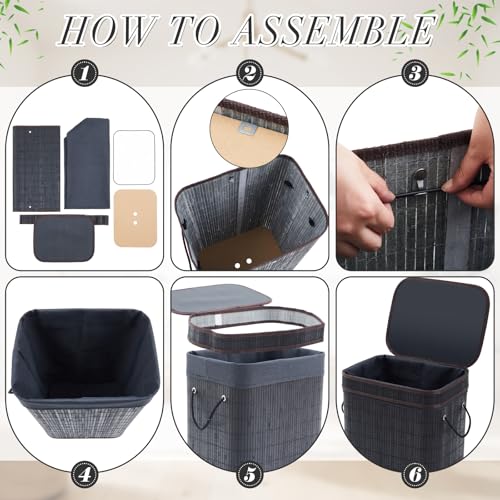 HOW TO ASSEMBLE

1

2

3

4

5

6