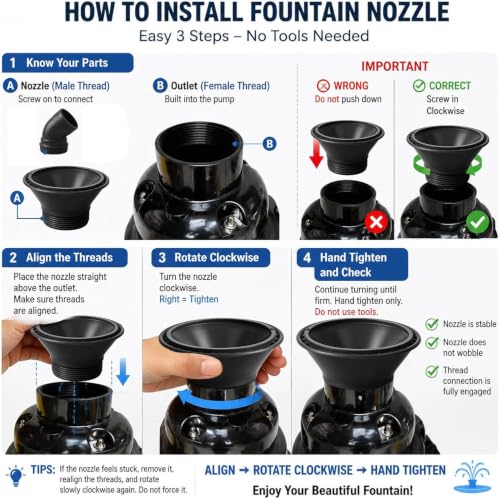 HOW TO INSTALL FOUNTAIN NOZZLE
Easy 3 Steps – No Tools Needed

1 Know Your Parts

A Nozzle (Male Thread)
Screw on to connect

A

B Outlet (Female Thread)
Built into the pump

B

IMPORTANT

WRONG
Do not push down

CORRECT
Screw in Clockwise

2 Align the Threads
Place the nozzle straight above the outlet. Make sure threads are aligned.

3 Rotate Clockwise
Turn the nozzle clockwise.
Right = Tighten

4 Hand Tighten and Check
Continue turning until firm. Hand tighten only.
Do not use tools.

Nozzle is stable
Nozzle does not wobble
Thread connection is fully engaged

TIPS: If the nozzle feels stuck, remove it, realign the threads, and rotate slowly clockwise again. Do not force it.

ALIGN → ROTATE CLOCKWISE → HAND TIGHTEN
Enjoy Your Beautiful Fountain!