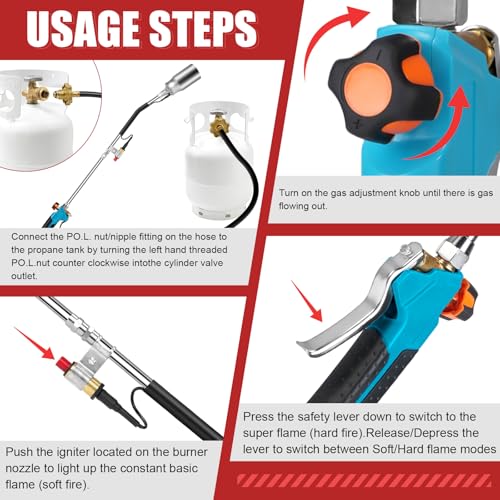 USAGE STEPS

Connect the PO.L. nut/nipple fitting on the hose to the propane tank by turning the left hand threaded PO.L.nut counter clockwise intothe cylinder valve outlet.

Turn on the gas adjustment knob until there is gas flowing out.

Push the igniter located on the burner nozzle to light up the constant basic flame (soft fire).

Press the safety lever down to switch to the super flame (hard fire).Release/Depress the lever to switch between Soft/Hard flame modes