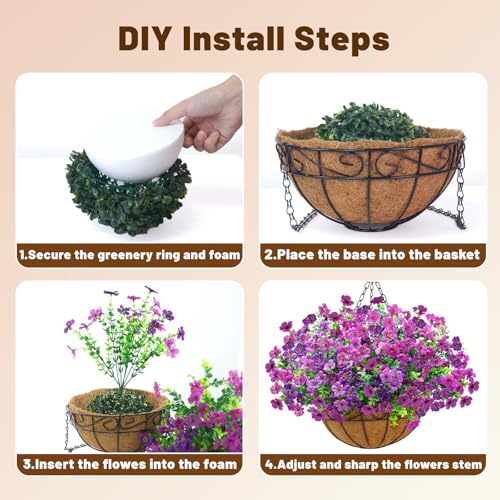 DIY Install Steps

1.Secure the greenery ring and foam

2.Place the base into the basket

3.Insert the flowes into the foam

4.Adjust and sharp the flowers stem