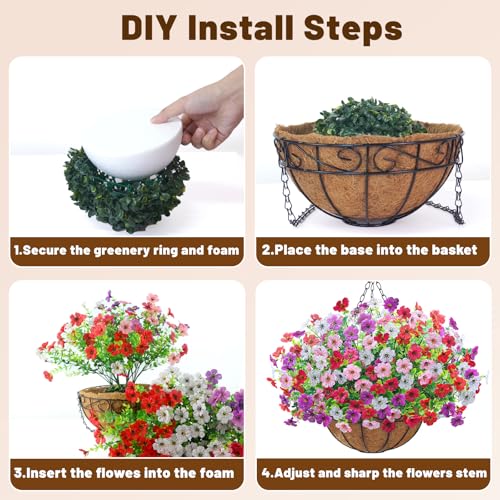 DIY Install Steps

1.Secure the greenery ring and foam

2.Place the base into the basket

3.Insert the flowes into the foam

4.Adjust and sharp the flowers stem