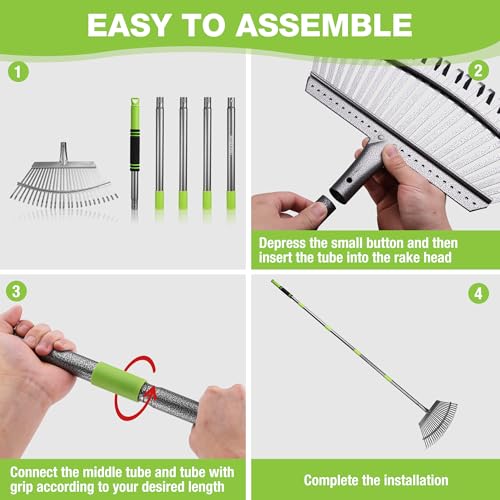 EASY TO ASSEMBLE

1

2

Depress the small button and then insert the tube into the rake head

3

Connect the middle tube and tube with grip according to your desired length

4

Complete the installation