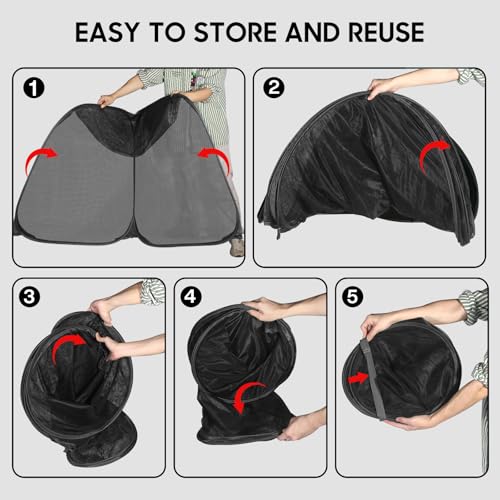 EASY TO STORE AND REUSE

1

2

3

4

5