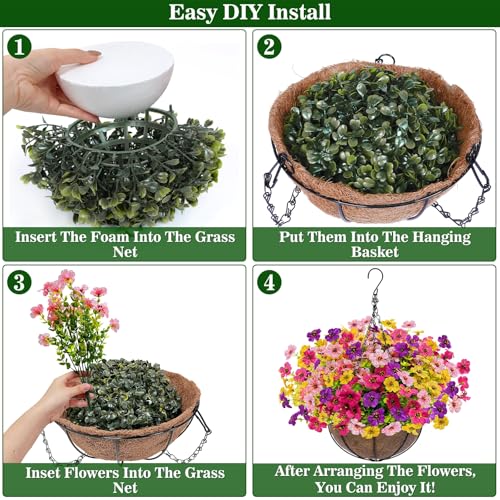 Easy DIY Install

1

Insert The Foam Into The Grass Net

2

Put Them Into The Hanging Basket

3

Inset Flowers Into The Grass Net

4

After Arranging The Flowers, You Can Enjoy It!