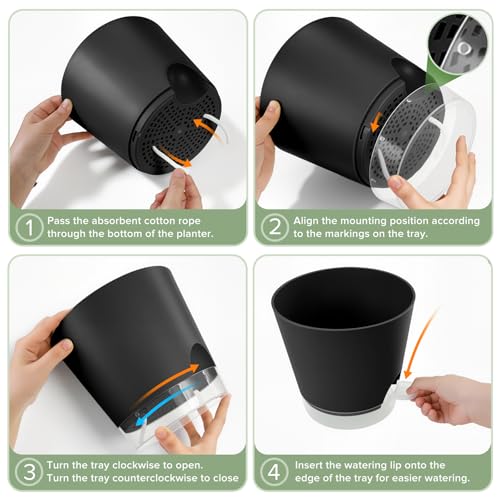 1 Pass the absorbent cotton rope through the bottom of the planter.

2 Align the mounting position according to the markings on the tray.

3 Turn the tray clockwise to open. Turn the tray counterclockwise to close

4 Insert the watering lip onto the edge of the tray for easier watering.