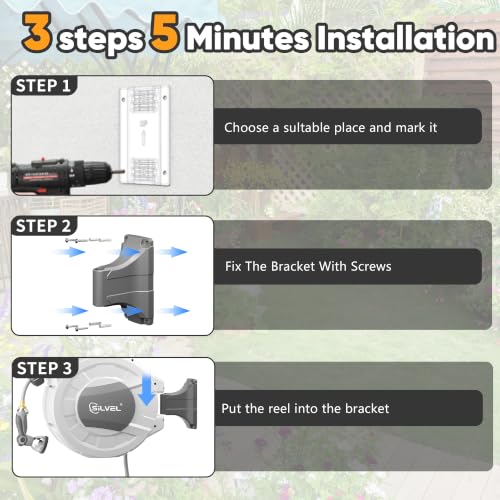 3 steps 5 Minutes Installation

STEP 1

Choose a sultable place and mark it

STEP 2

Fix The Bracket With Screws

STEP 3

SILVEL

Put the reel into the bracket