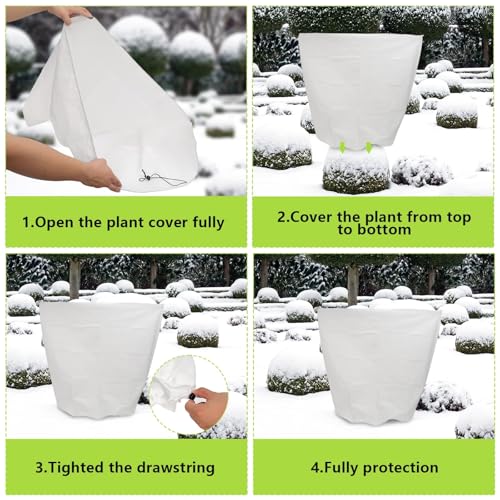 1.Open the plant cover fully

2.Cover the plant from top to bottom

3.Tighted the drawstring

4.Fully protection