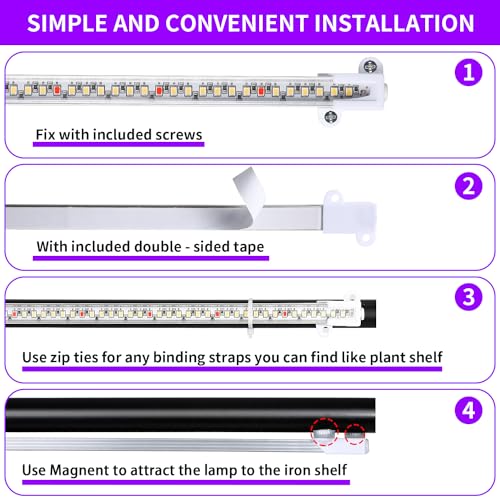 SIMPLE AND CONVENIENT INSTALLATION

1

Fix with included screws

2

With included double - sided tape

3

Use zip ties for any binding straps you can find like plant shelf

4

Use Magnent to attract the lamp to the iron shelf