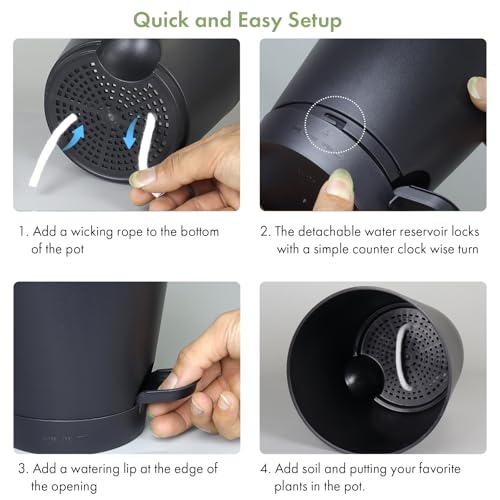 Quick and Easy Setup

1. Add a wicking rope to the bottom of the pot

2. The detachable water reservoir locks with a simple counter clock wise turn

3. Add a watering lip at the edge of the opening

4. Add soil and putting your favorite plants in the pot.