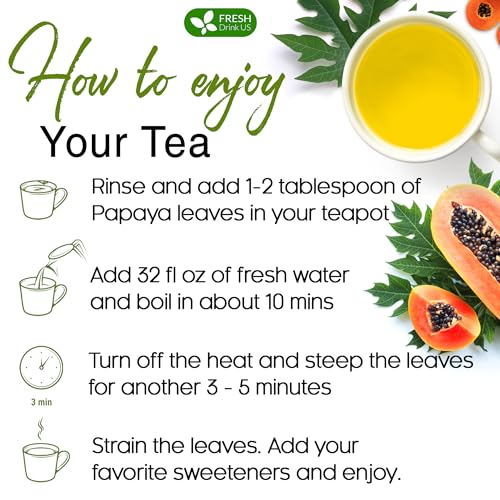 FRESH
Drink US

How to enjoy
Your Tea

Rinse and add 1-2 tablespoon of Papaya leaves in your teapot

Add 32 fl oz of fresh water and boil in about 10 mins

3 min

Turn off the heat and steep the leaves for another 3 - 5 minutes

Strain the leaves. Add your favorite sweeteners and enjoy.