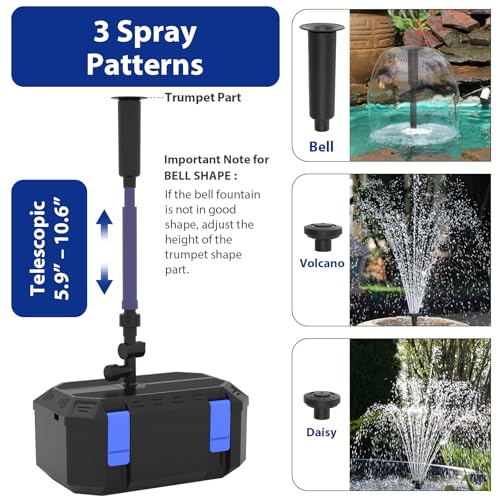 3 Spray Patterns

Trumpet Part

Telescopic 5.9" – 10.6"

Important Note for BELL SHAPE :

If the bell fountain is not in good shape, adjust the height of the trumpet shape part.

Bell

Volcano

Daisy