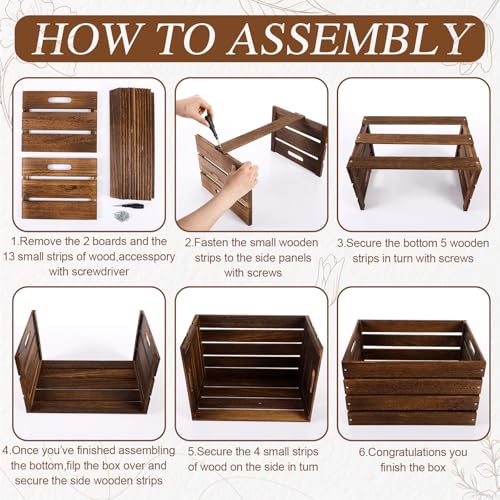 HOW TO ASSEMBLY

1.Remove the 2 boards and the 13 small strips of wood,accesspory with screwdriver

2.Fasten the small wooden strips to the side panels with screws

3.Secure the bottom 5 wooden strips in turn with screws

4.Once you've finished assembling the bottom,filp the box over and secure the side wooden strips

5.Secure the 4 small strips of wood on the side in turn

6.Congratulations you finish the box