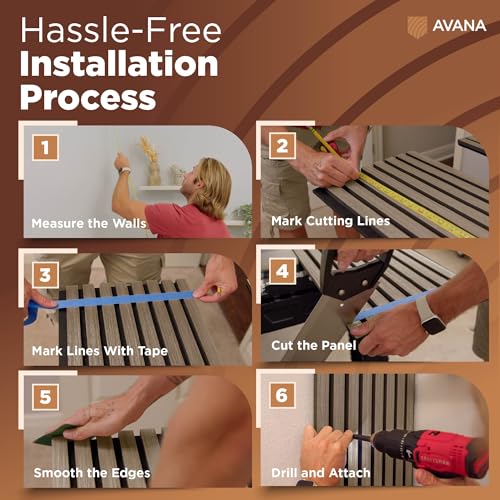 Hassle-Free
Installation
Process

AVANA

1
Measure the Walls

2
Mark Cutting Lines

3
Mark Lines With Tape

4
Cut the Panel

5
Smooth the Edges

6
Drill and Attach