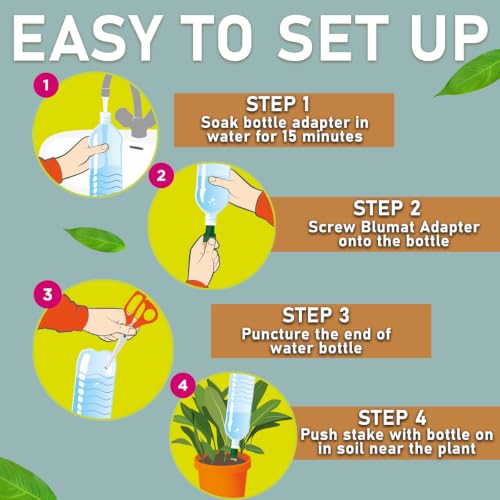 EASY TO SET UP

1

STEP 1
Soak bottle adapter in water for 15 minutes

2

STEP 2
Screw Blumat Adapter onto the bottle

3

STEP 3
Puncture the end of water bottle

4

STEP 4
Push stake with bottle on in soil near the plant