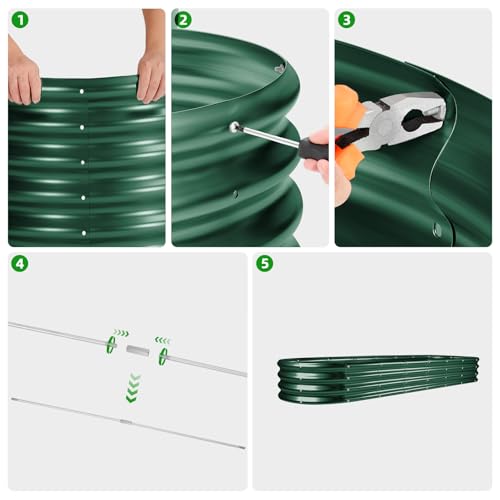 1
2
3
4
5