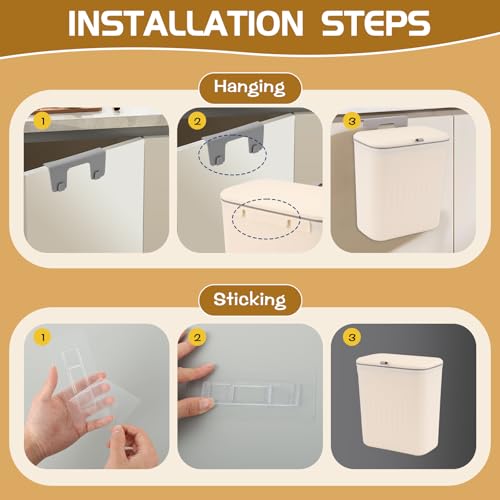 INSTALLATION STEPS

Hanging

1

2

3

Sticking

1

2

3