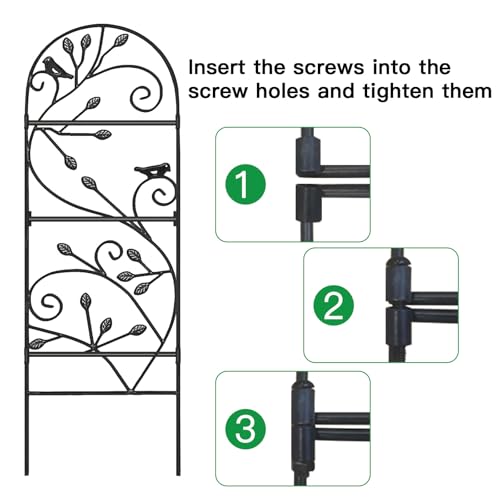 Insert the screws into the screw holes and tighten them

1

2

3