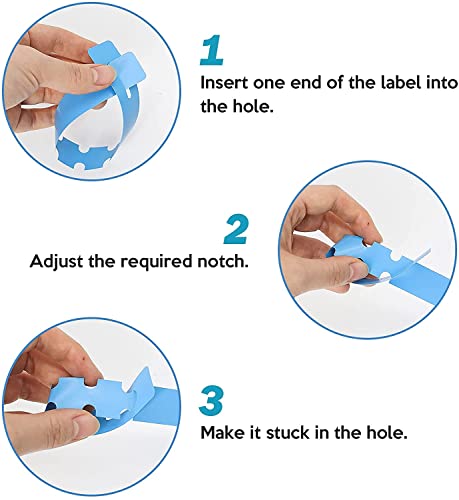 1
Insert one end of the label into the hole.

2
Adjust the required notch.

3
Make it stuck in the hole.