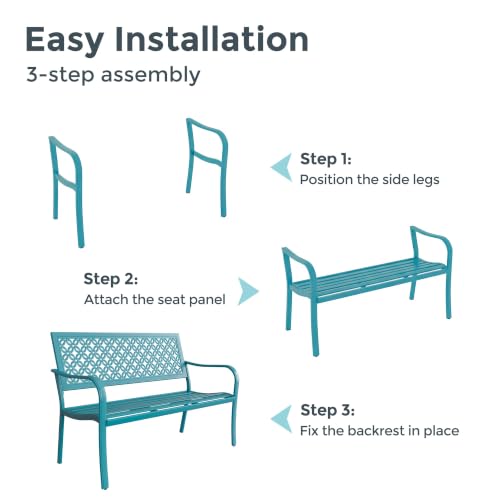 Easy Installation
3-step assembly

Step 1:
Position the side legs

Step 2:
Attach the seat panel

Step 3:
Fix the backrest in place