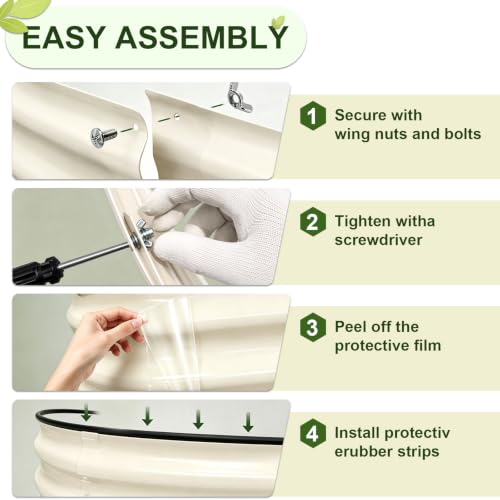 EASY ASSEMBLY

1 Secure with wing nuts and bolts

2 Tighten witha screwdriver

3 Peel off the protective film

4 Install protectiv erubber strips