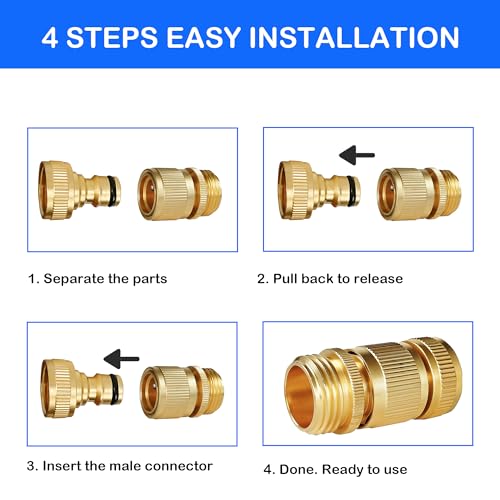 4 STEPS EASY INSTALLATION

1. Separate the parts

2. Pull back to release

3. Insert the male connector

4. Done. Ready to use