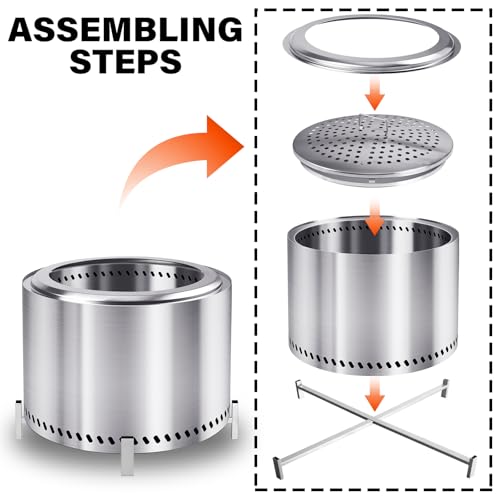 ASSEMBLING STEPS