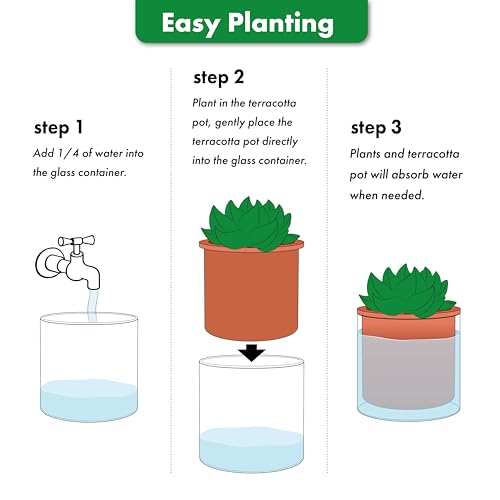 Easy Planting

step 1

Add 1/4 of water into the glass container.

step 2

Plant in the terracotta pot, gently place the terracotta pot directly into the glass container.

step 3

Plants and terracotta pot will absorb water when needed.