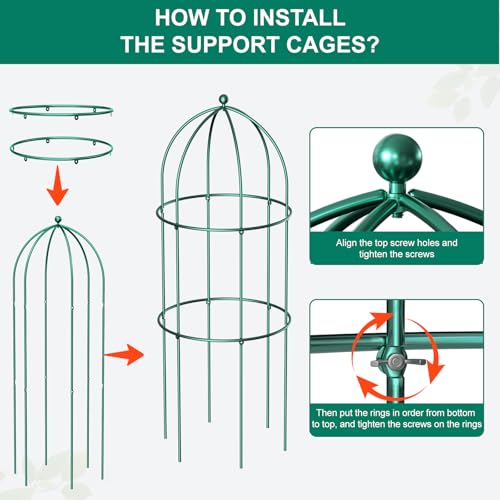 HOW TO INSTALL THE SUPPORT CAGES?

Align the top screw holes and tighten the screws

Then put the rings in order from bottom to top, and tighten the screws on the rings