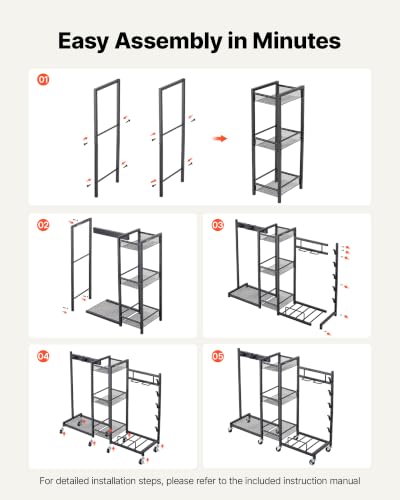 Easy Assembly in Minutes

01

02

03

04

05

For detailed installation steps, please refer to the included instruction manual