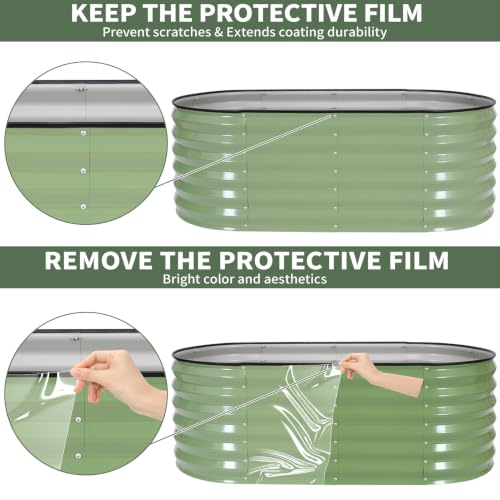 KEEP THE PROTECTIVE FILM
Prevent scratches & Extends coating durability

REMOVE THE PROTECTIVE FILM
Bright color and aesthetics