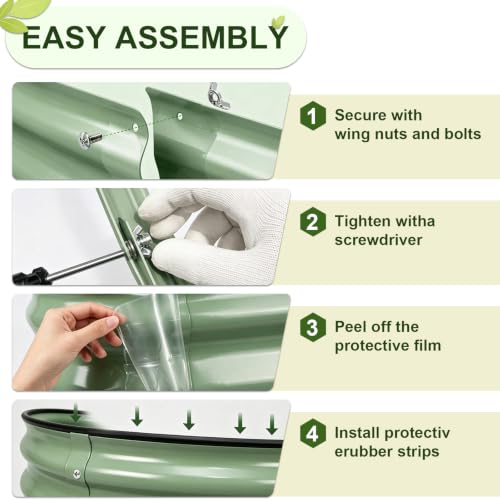 EASY ASSEMBLY

1 Secure with wing nuts and bolts

2 Tighten witha screwdriver

3 Peel off the protective film

4 Install protectiv erubber strips