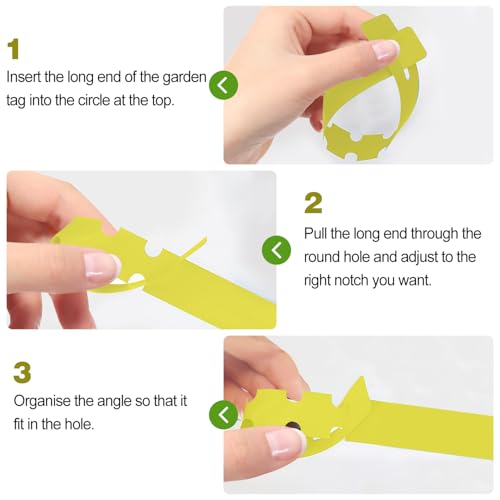 1
Insert the long end of the garden tag into the circle at the top.

2
Pull the long end through the round hole and adjust to the right notch you want.

3
Organise the angle so that it fit in the hole.