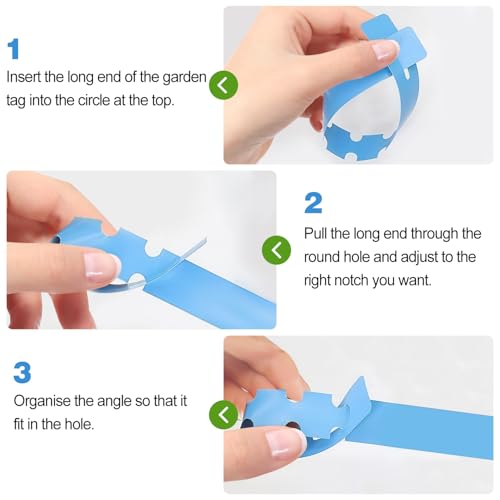 1

Insert the long end of the garden tag into the circle at the top.

2

Pull the long end through the round hole and adjust to the right notch you want.

3

Organise the angle so that it fit in the hole.