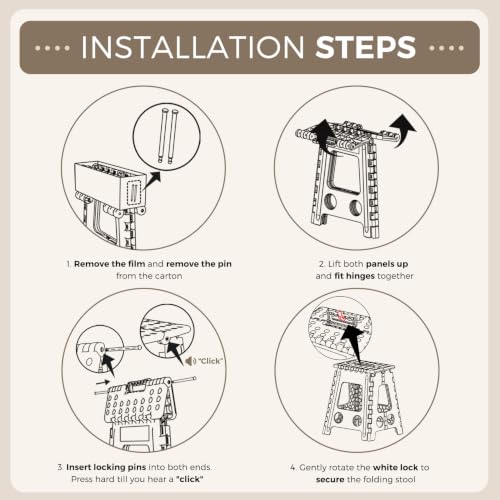 INSTALLATION STEPS

1. Remove the film and remove the pin from the carton

2. Lift both panels up and fit hinges together

"Click"

3. Insert locking pins into both ends. Press hard till you hear a "click"

4. Gently rotate the white lock to secure the folding stool