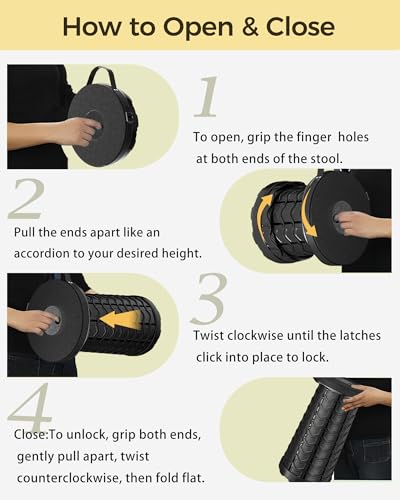 How to Open & Close

1

To open, grip the finger holes at both ends of the stool.

2

Pull the ends apart like an accordion to your desired height.

3

Twist clockwise until the latches click into place to lock.

4

Close:To unlock, grip both ends, gently pull apart, twist counterclockwise, then fold flat.