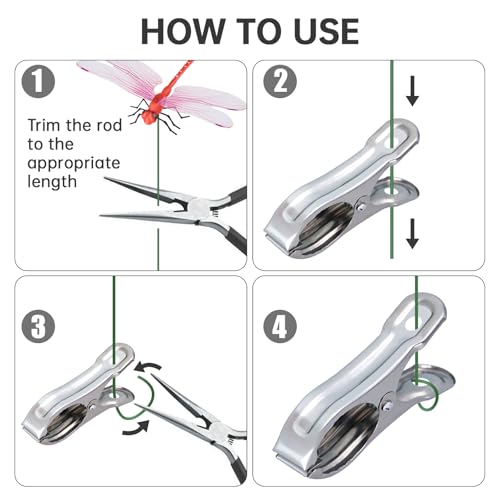 HOW TO USE

1

Trim the rod to the appropriate length

2

3

4