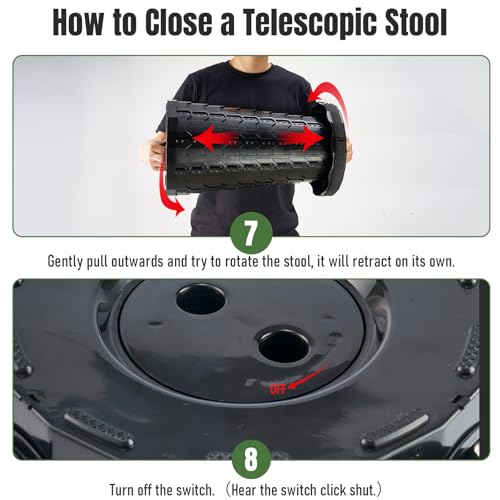 How to Close a Telescopic Stool

7

Gently pull outwards and try to rotate the stool, it will retract on its own.

OFF

8

Turn off the switch. （Hear the switch click shut.）