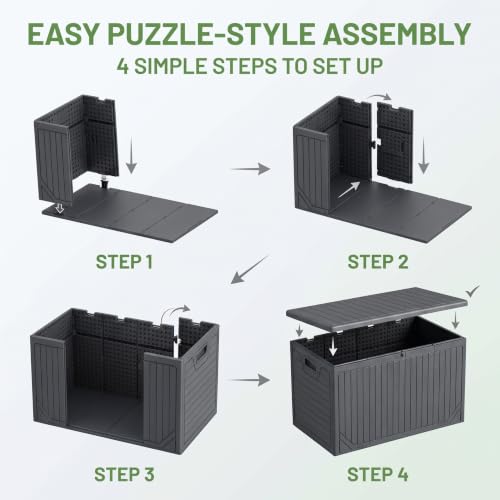 EASY PUZZLE-STYLE ASSEMBLY
4 SIMPLE STEPS TO SET UP

STEP 1

STEP 2

STEP 3

STEP 4