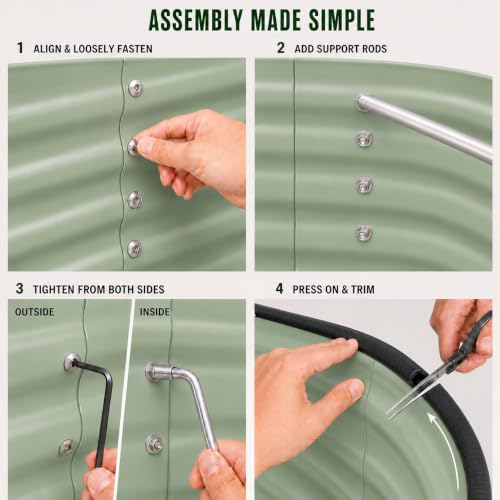 ASSEMBLY MADE SIMPLE

1 ALIGN & LOOSELY FASTEN

2 ADD SUPPORT RODS

3 TIGHTEN FROM BOTH SIDES

OUTSIDE

INSIDE

4 PRESS ON & TRIM