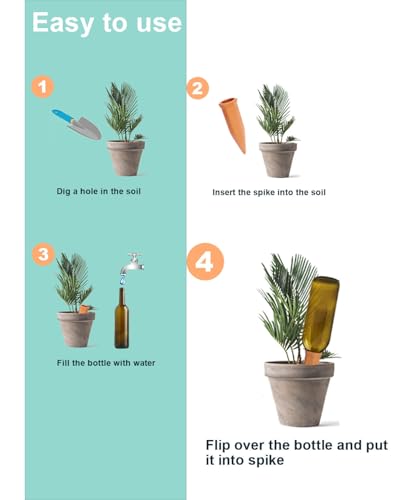 Easy to use

1

Dig a hole in the soil

2

Insert the spike into the soil

3

Fill the bottle with water

4

Flip over the bottle and put it into spike