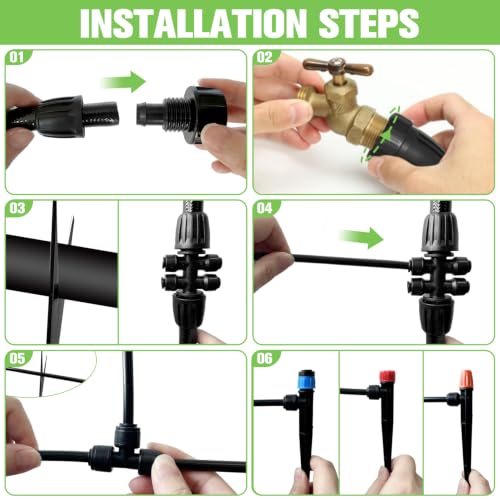 INSTALLATION STEPS

01

02

03

04

05

06