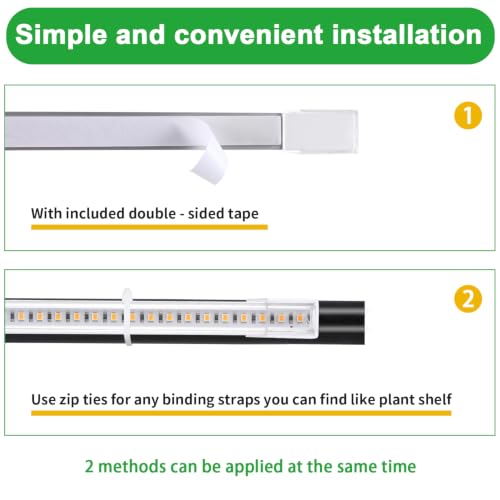 Simple and convenient installation

1

With included double - sided tape

2

Use zip ties for any binding straps you can find like plant shelf

2 methods can be applied at the same time